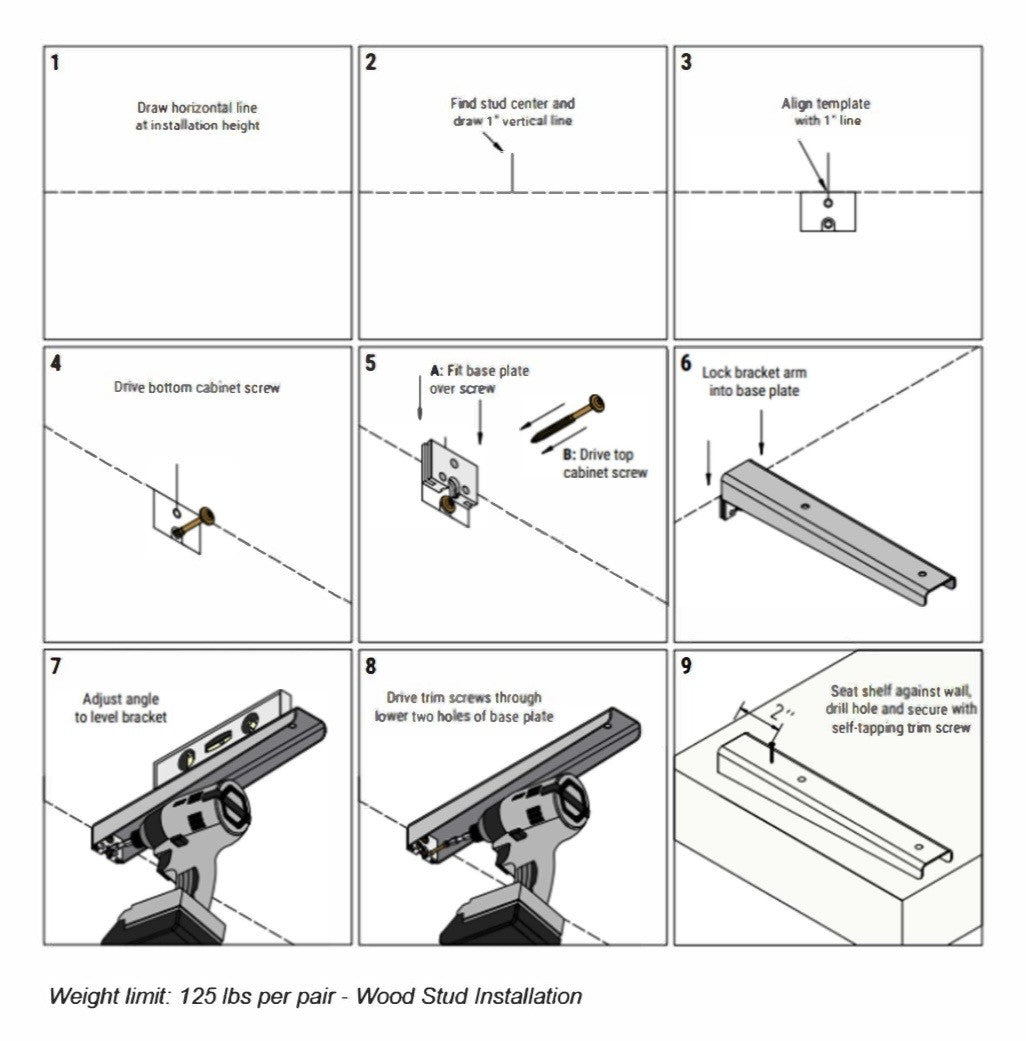 1

Draw horizontal line at installation height

2

Find stud center and draw 1" vertical line

3

Align template with 1" line

4

Drive bottom cabinet screw

5

A: Fit base plate over screw

B: Drive top cabinet screw

6

Lock bracket arm into base plate

7

Adjust angle to level bracket

8

Drive trim screws through lower two holes of base plate

9

Seat shelf against wall, drill hole and secure with self-tapping trim screw

2"

Weight limit: 125 lbs per pair - Wood Stud Installation